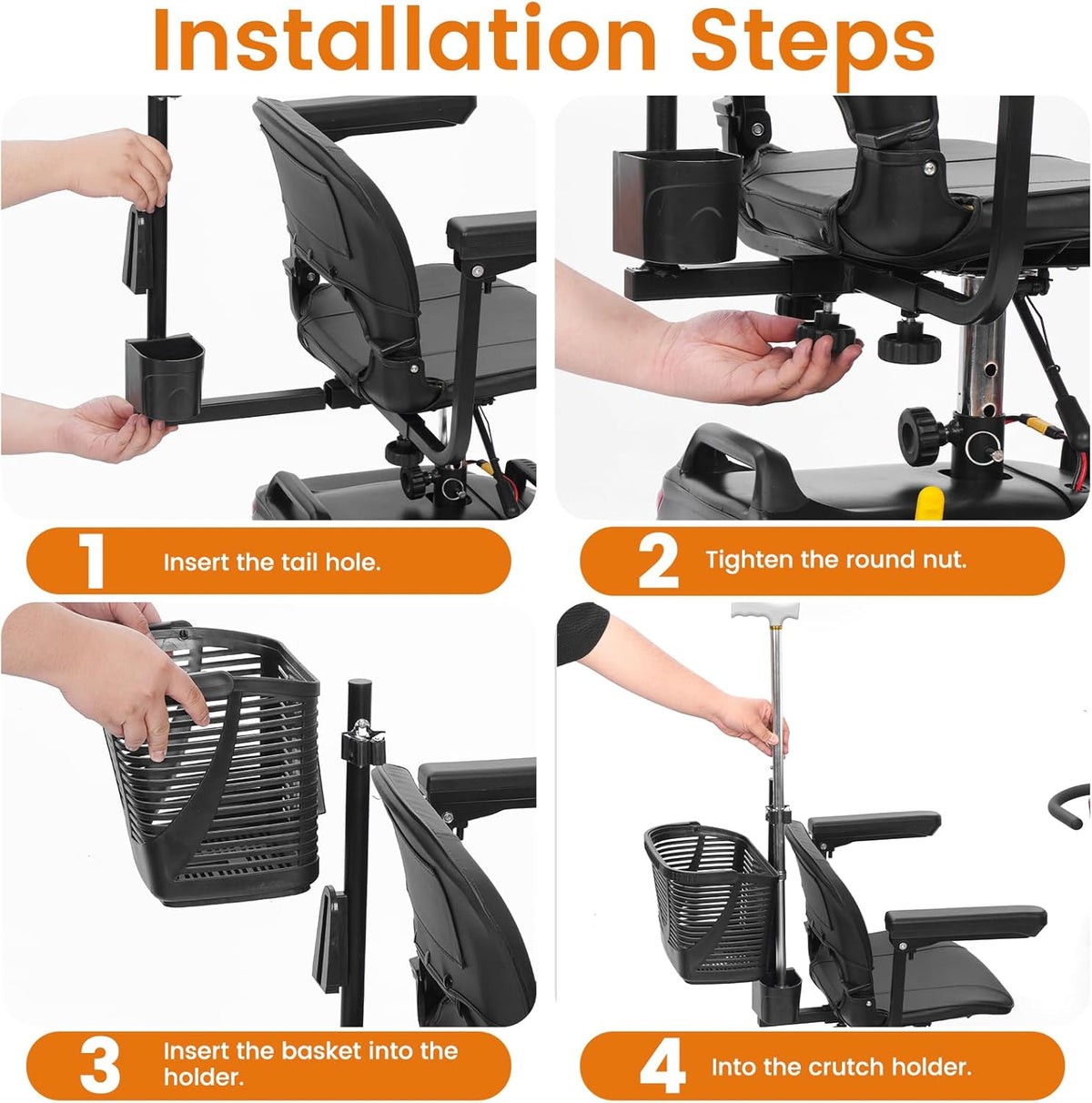 Installation Steps

1 Insert the tail hole.

2 Tighten the round nut.

3 Insert the basket into the holder.

4 Into the crutch holder.